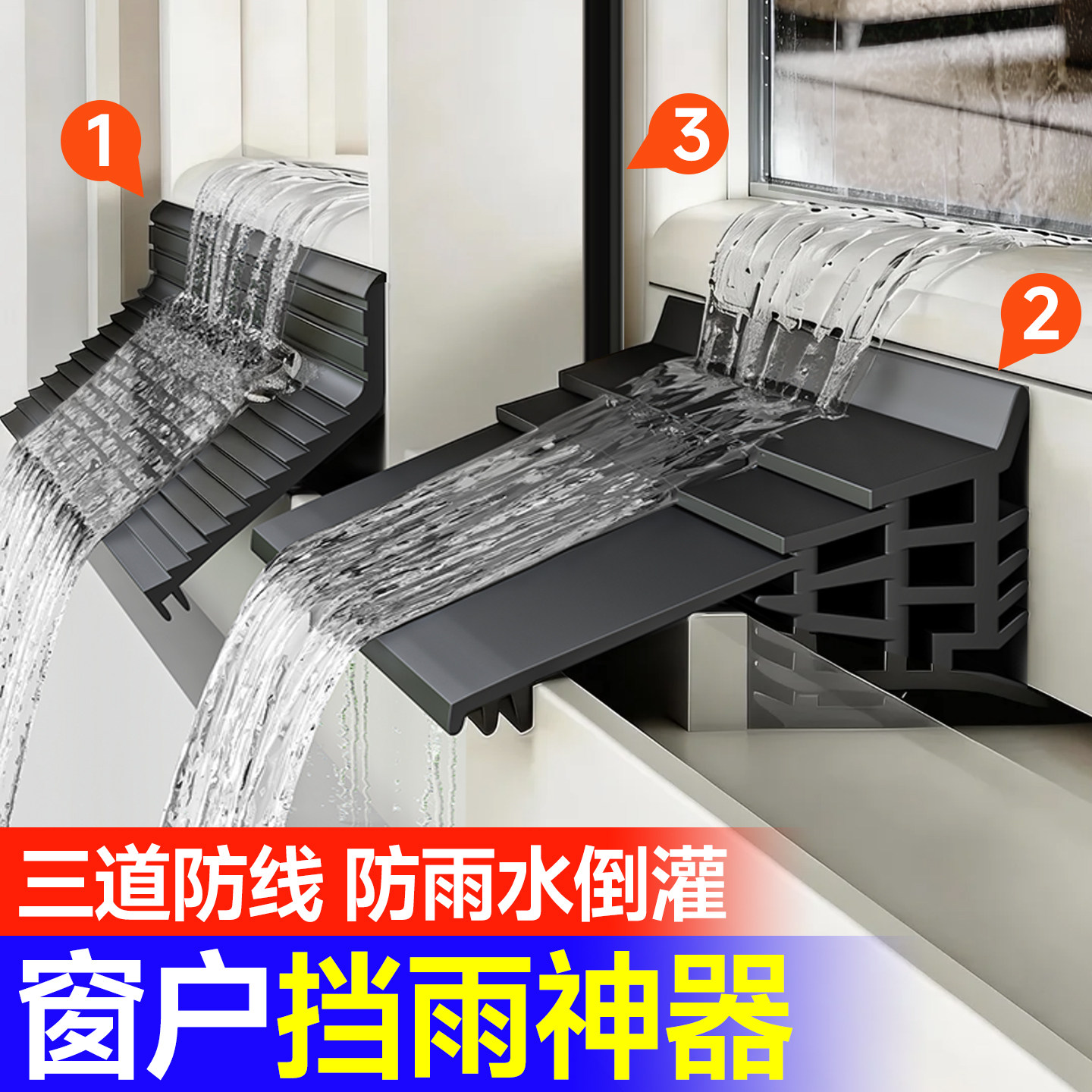 1

3

2

三道防线 防雨水倒灌

窗户挡雨神器