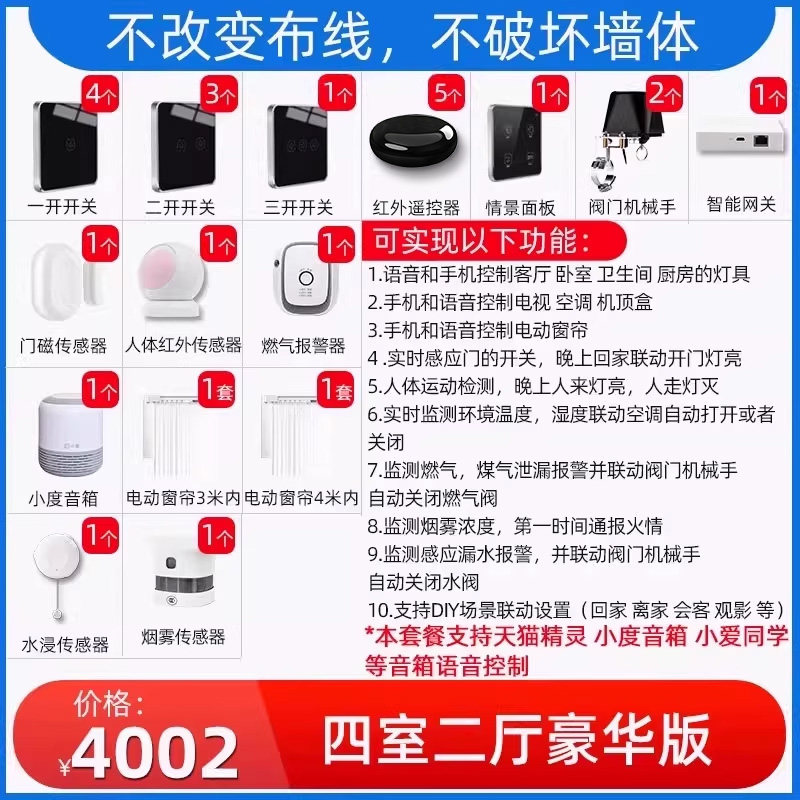 不改变布线，不破坏墙体

4个 一开开关
3个 二开开关
1个 三开开关
5个 红外遥控器
1个 情景面板
2个 阀门机械手
1个 智能网关

1个 门磁传感器
1个 人体红外传感器
1个 燃气报警器

1个 小度音箱
1套 电动窗帘3米内
1套 电动窗帘4米内

1个 水浸传感器
1个 烟雾传感器

可实现以下功能：
1.语音和手机控制客厅 卧室 卫生间 厨房的灯具
2.手机和语音控制电视 空调 机顶盒
3.手机和语音控制电动窗帘
4 .实时感应门的开关，晚上回家联动开门灯亮
5.人体运动检测，晚上人来灯亮，人走灯灭
6.实时监测环境温度，湿度联动空调自动打开或者关闭
7.监测燃气，煤气泄漏报警并联动阀门机械手自动关闭燃气阀
8.监测烟雾浓度，第一时间通报火情
9.监测感应漏水报警，并联动阀门机械手自动关闭水阀
10.支持DIY场景联动设置（回家 离家 会客 观影 等）
*本套餐支持天猫精灵 小度音箱 小爱同学等音箱语音控制

价格：
¥4002
四室二厅豪华版