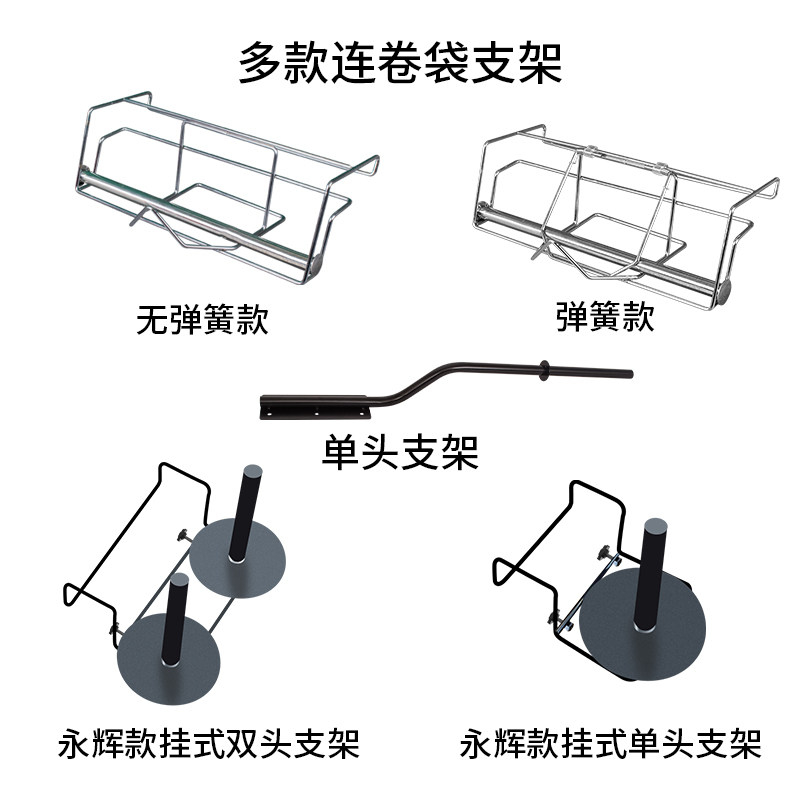 多款连卷袋支架

无弹簧款

弹簧款

单头支架

永辉款挂式双头支架

永辉款挂式单头支架