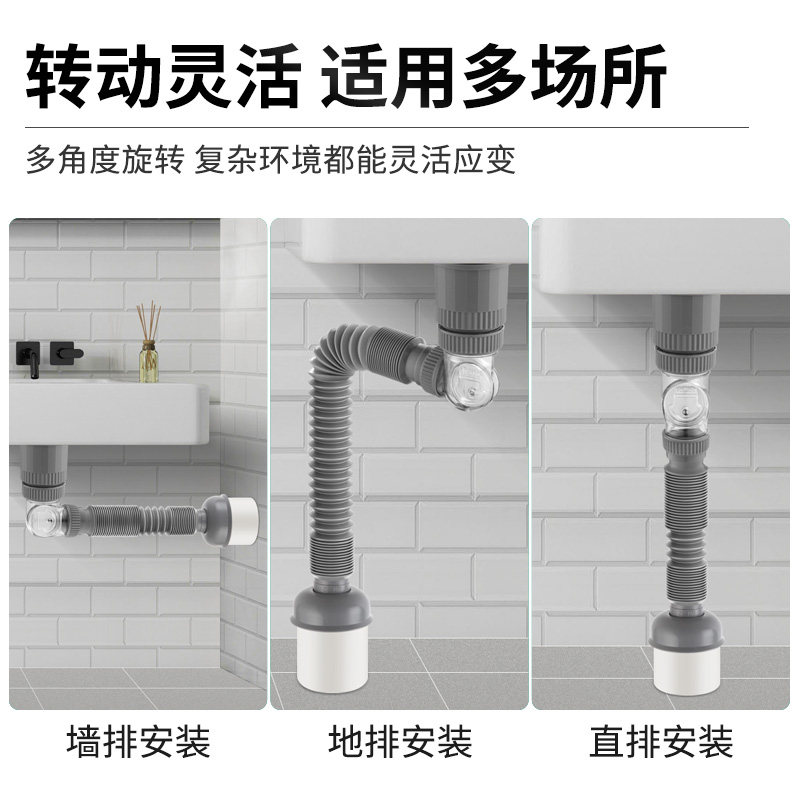 转动灵活 适用多场所

多角度旋转 复杂环境都能灵活应变

墙排安装

地排安装

直排安装