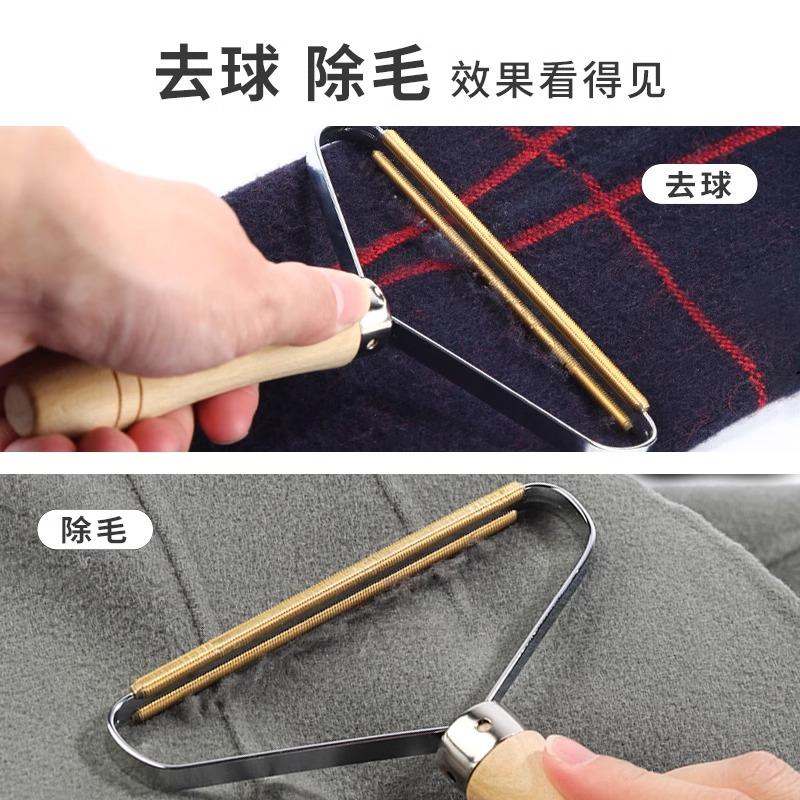 去球 除毛 效果看得见

去球

除毛