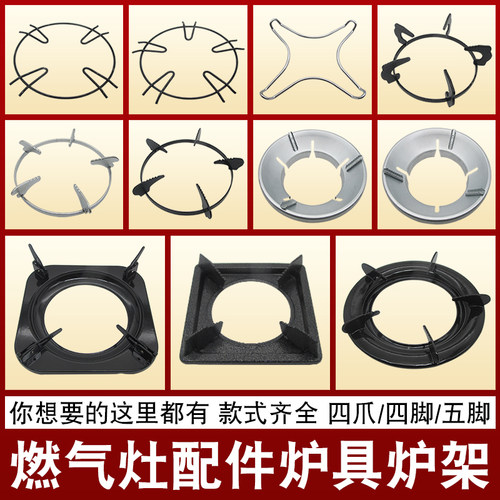 你想要的这里都有 款式齐全 四爪/四脚/五脚

燃气灶配件炉具炉架