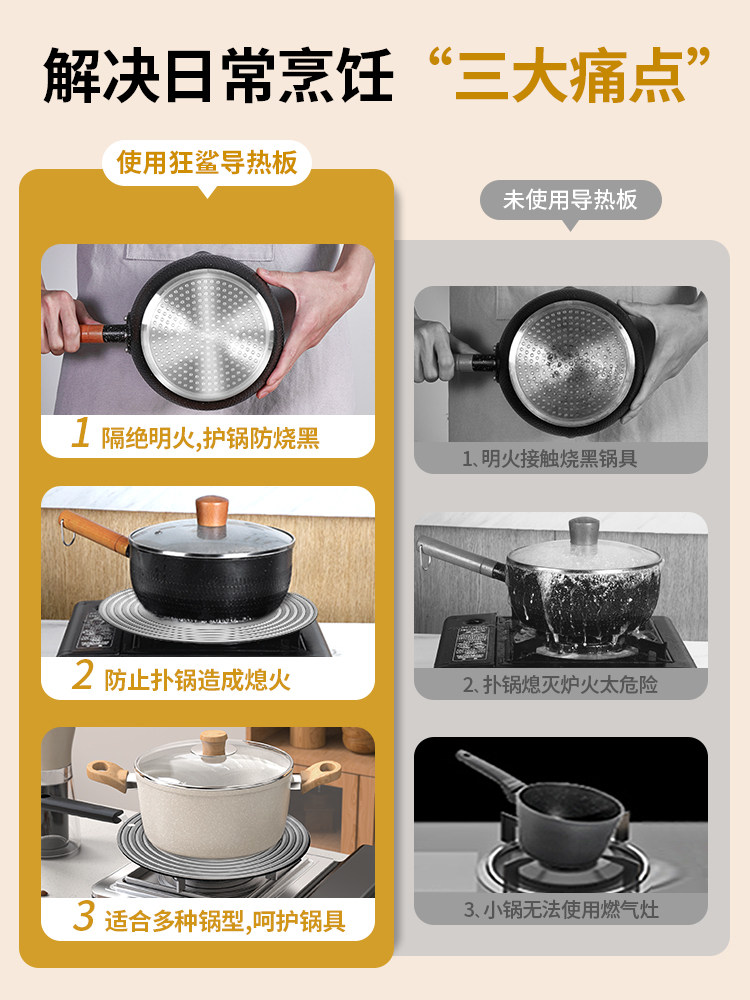 解决日常烹饪 “三大痛点”

使用狂鲨导热板

1 隔绝明火,护锅防烧黑

2 防止扑锅造成熄火

3 适合多种锅型,呵护锅具

未使用导热板

1、明火接触烧黑锅具

2、扑锅熄灭炉火太危险

3、小锅无法使用燃气灶