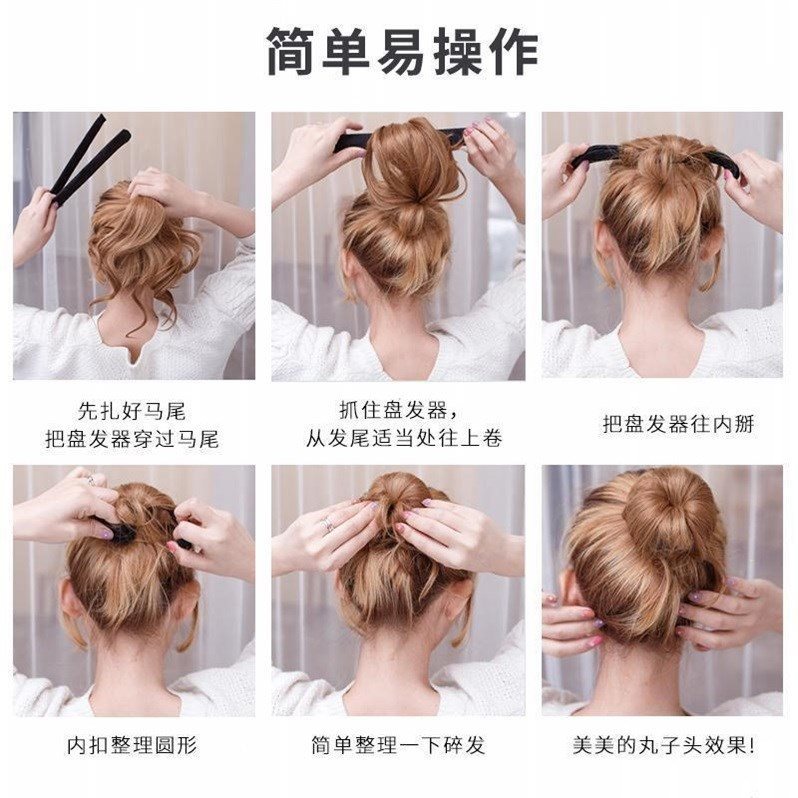 简单易操作

先扎好马尾
把盘发器穿过马尾

抓住盘发器，
从发尾适当处往上卷

把盘发器往内掰

内扣整理圆形

简单整理一下碎发

美美的丸子头效果!