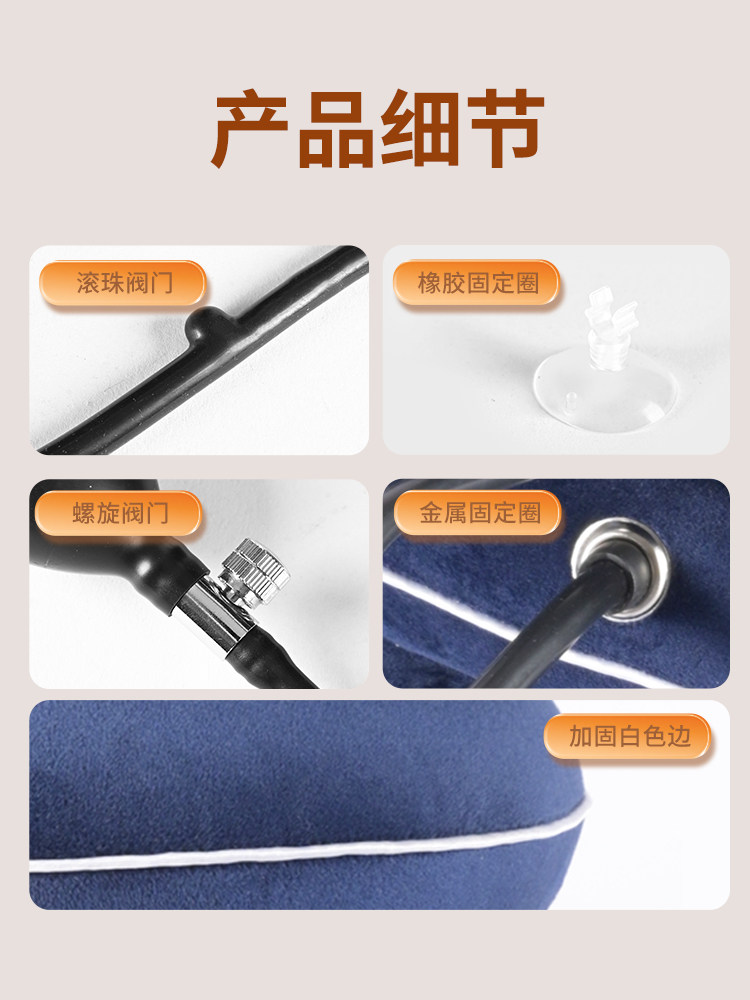 产品细节

滚珠阀门

橡胶固定圈

螺旋阀门

金属固定圈

加固白色边