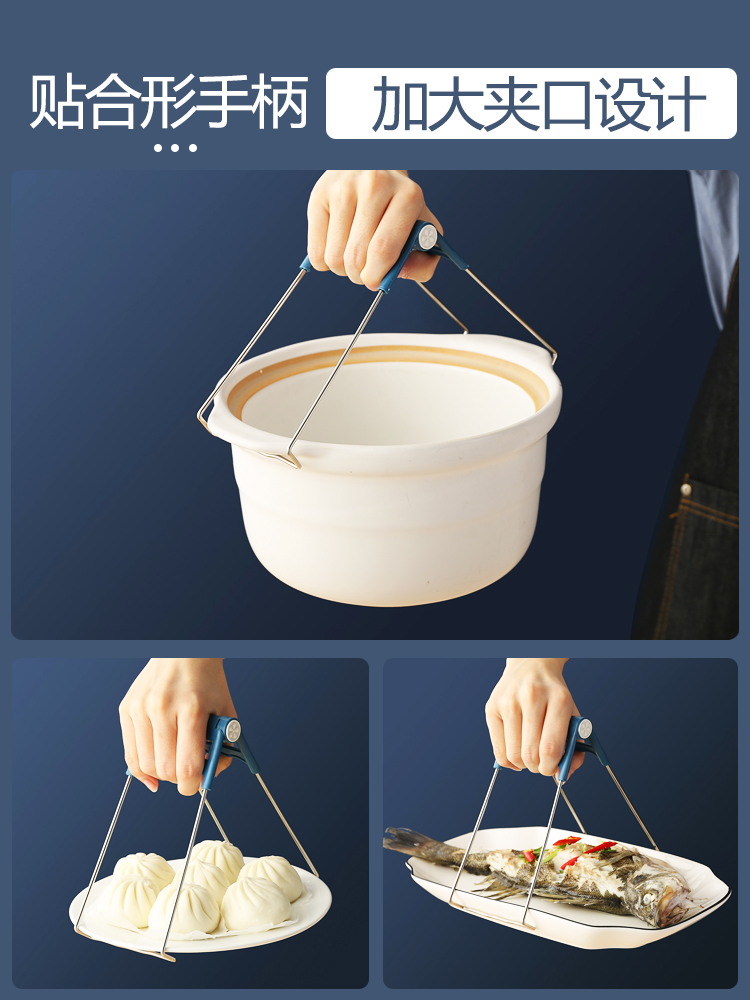 贴合形手柄

加大夹口设计