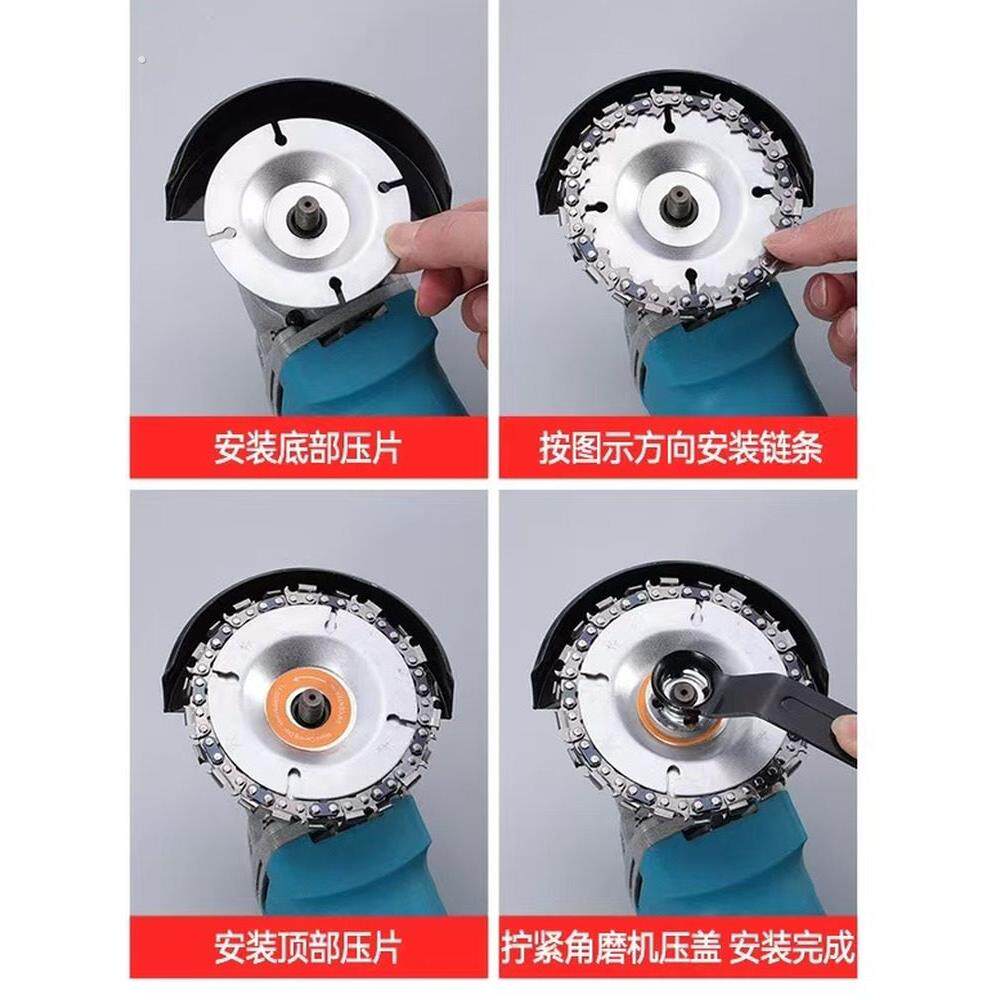 安装底部压片

按图示方向安装链条

安装顶部压片

拧紧角磨机压盖 安装完成