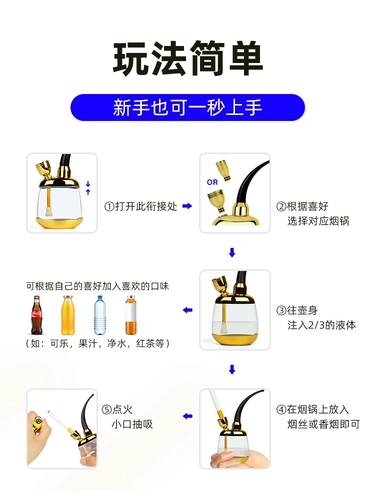 玩法简单

新手也可一秒上手

①打开此衔接处

OR

②根据喜好
选择对应烟锅

可根据自己的喜好加入喜欢的口味

（如：可乐，果汁，净水，红茶等）

③往壶身
注入2/3的液体

⑤点火
小口抽吸

④在烟锅上放入
烟丝或香烟即可