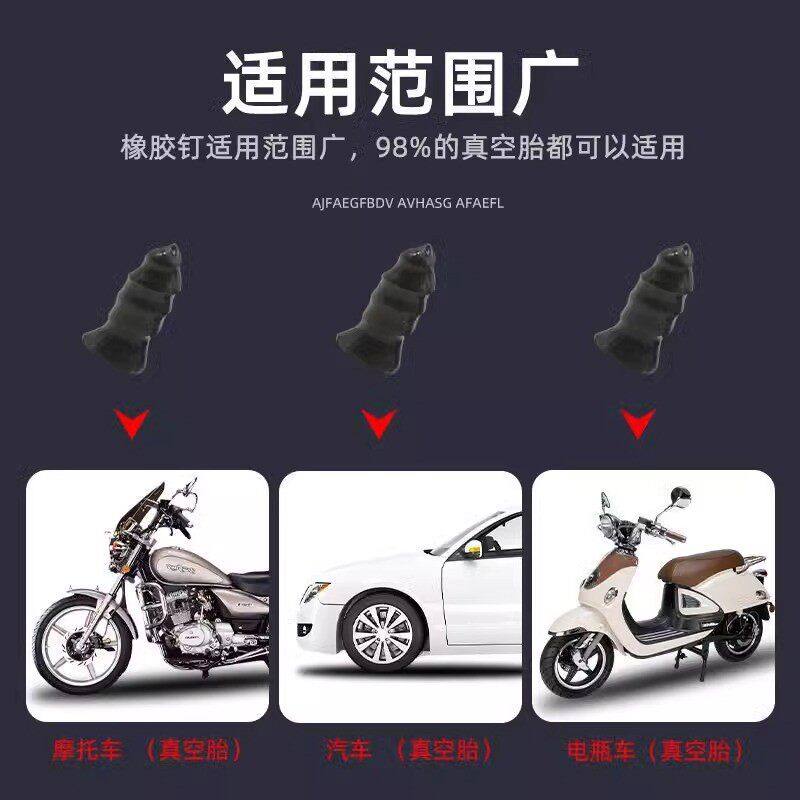 适用范围广

橡胶钉适用范围广，98%的真空胎都可以适用

AJFAEGFBDV AVHASG AFAEFL

摩托车 （真空胎）

汽车 （真空胎）

电瓶车（真空胎）