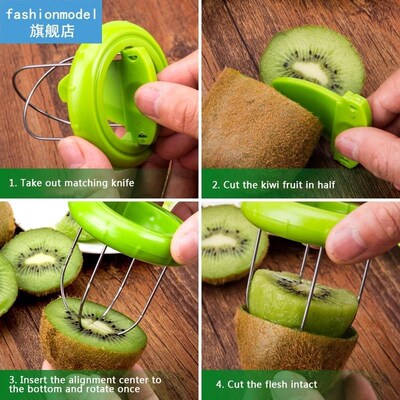 fashionmodel
旗舰店

1. Take out matching knife

2. Cut the kiwi fruit in half

3. Insert the alignment center to the bottom and rotate once

4. Cut the flesh intact