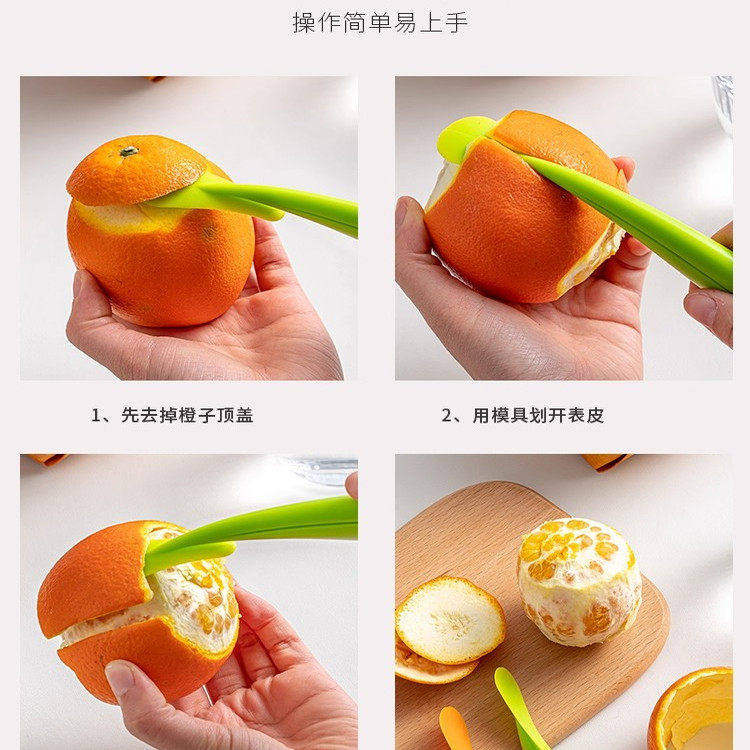 操作简单易上手

1、先去掉橙子顶盖

2、用模具划开表皮