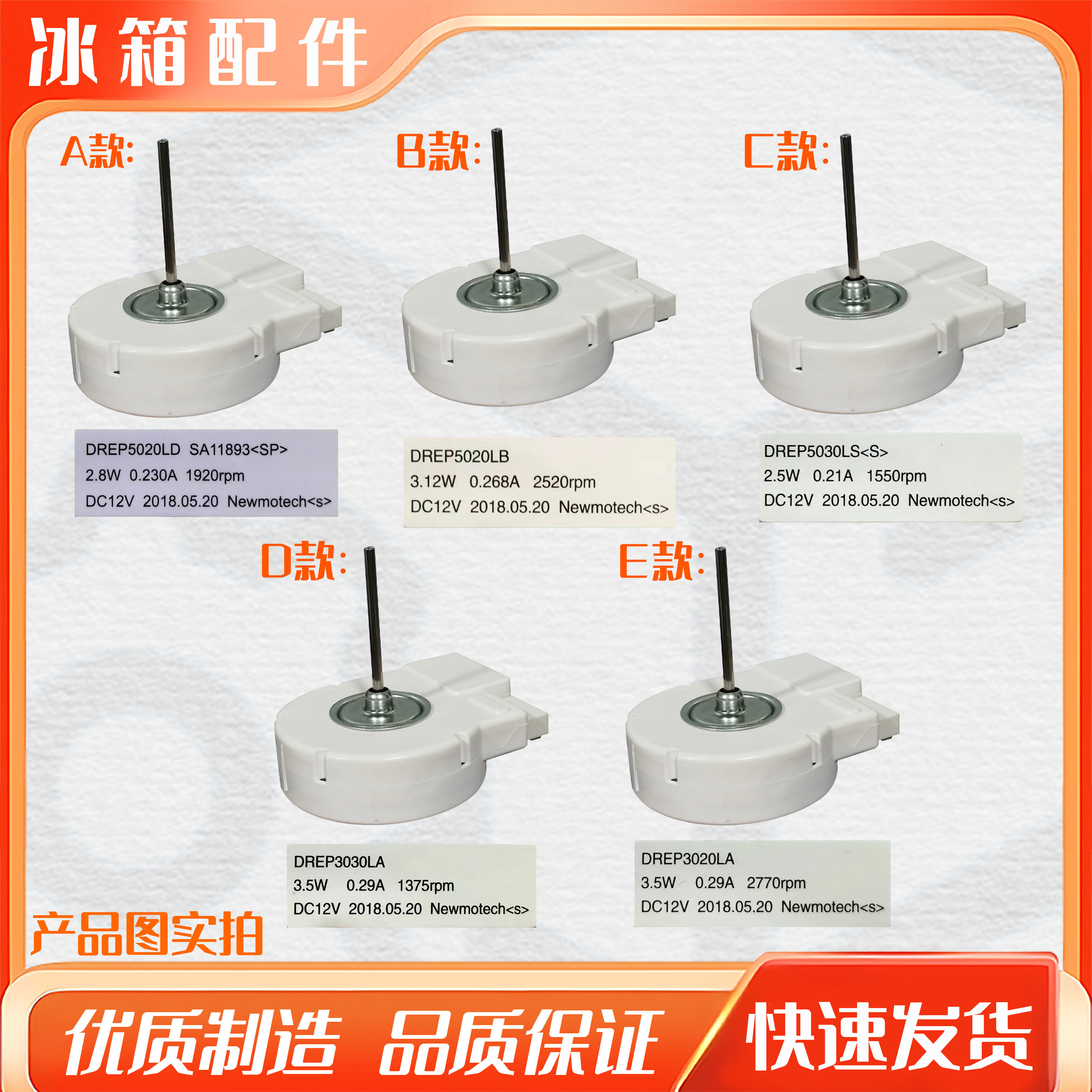 冰箱配件

A款:

DREP5020LD SA11893<SP>
2.8W 0.230A 1920rpm
DC12V 2018.05.20 Newmotech<s>

B款:

DREP5020LB
3.12W 0.268A 2520rpm
DC12V 2018.05.20 Newmotech<s>

C款:

DREP5030LS<S>
2.5W 0.21A 1550rpm
DC12V 2018.05.20 Newmotech<s>

D款:

DREP3030LA
3.5W 0.29A 1375rpm
DC12V 2018.05.20 Newmotech<s>

E款:

DREP3020LA
3.5W 0.29A 2770rpm
DC12V 2018.05.20 Newmotech<s>

产品图实拍

优质制造 品质保证 快速发货