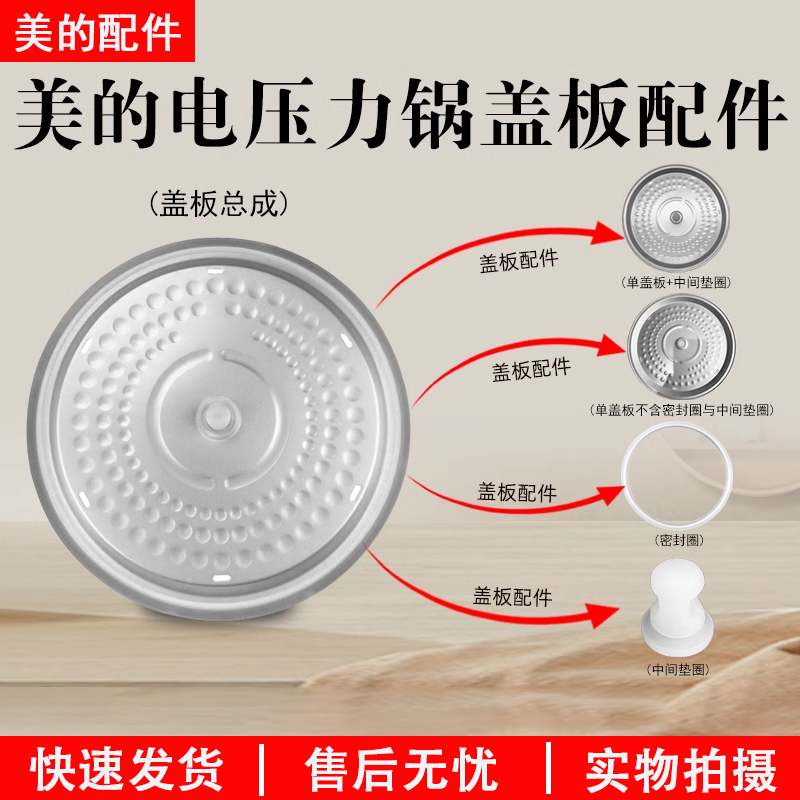 美的配件

美的电压力锅盖板配件

(盖板总成)

盖板配件

(单盖板+中间垫圈)

盖板配件

(单盖板不含密封圈与中间垫圈)

盖板配件

(密封圈)

盖板配件

(中间垫圈)

快速发货 | 售后无忧 | 实物拍摄