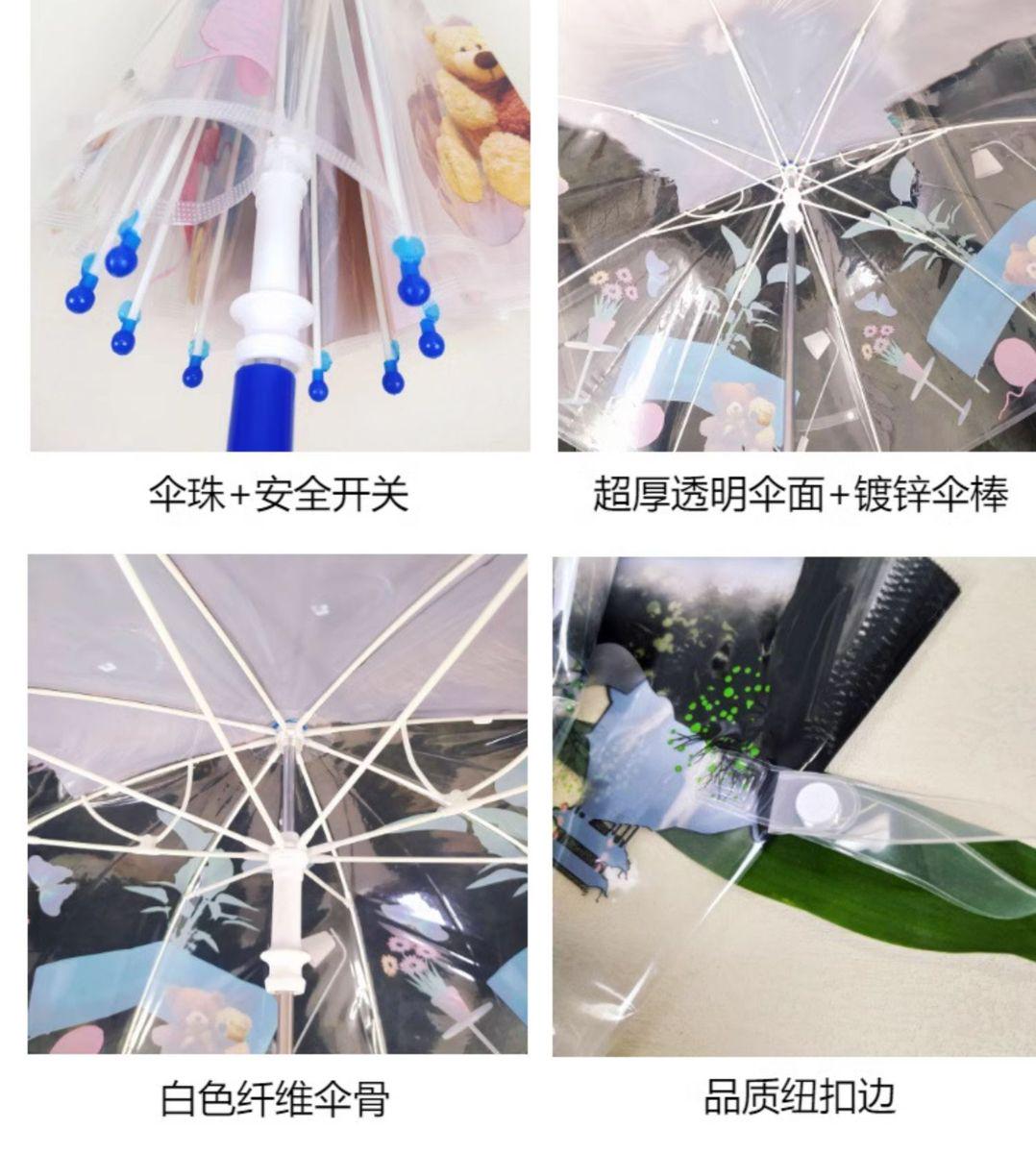 伞珠+安全开关

超厚透明伞面+镀锌伞棒

白色纤维伞骨

品质纽扣边