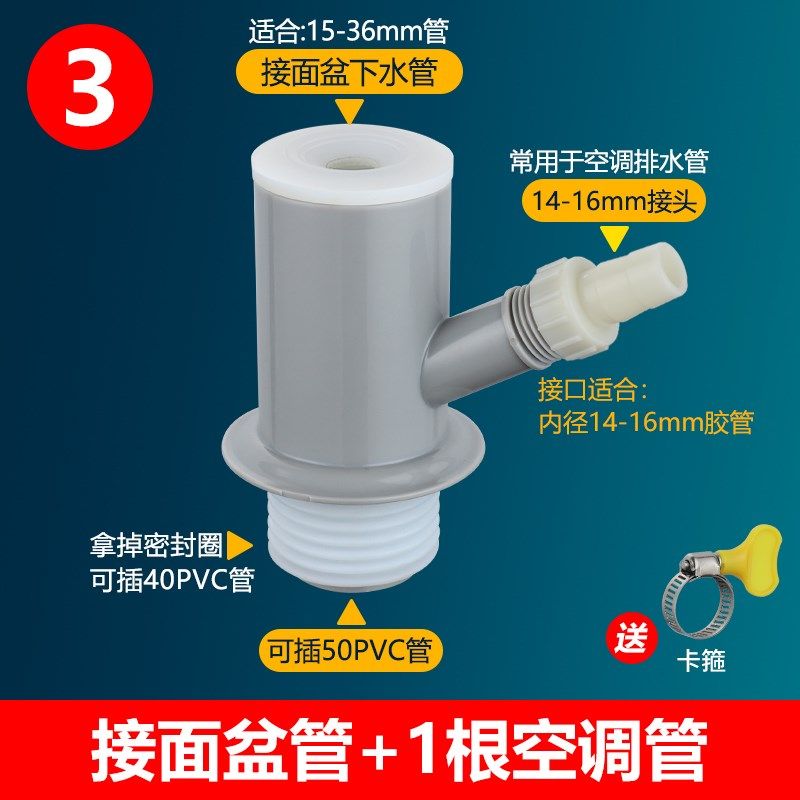 3

适合:15-36mm管
接面盆下水管

常用于空调排水管
14-16mm接头

接口适合:
内径14-16mm胶管

拿掉密封圈
可插40PVC管

可插50PVC管

送
卡箍

接面盆管+1根空调管