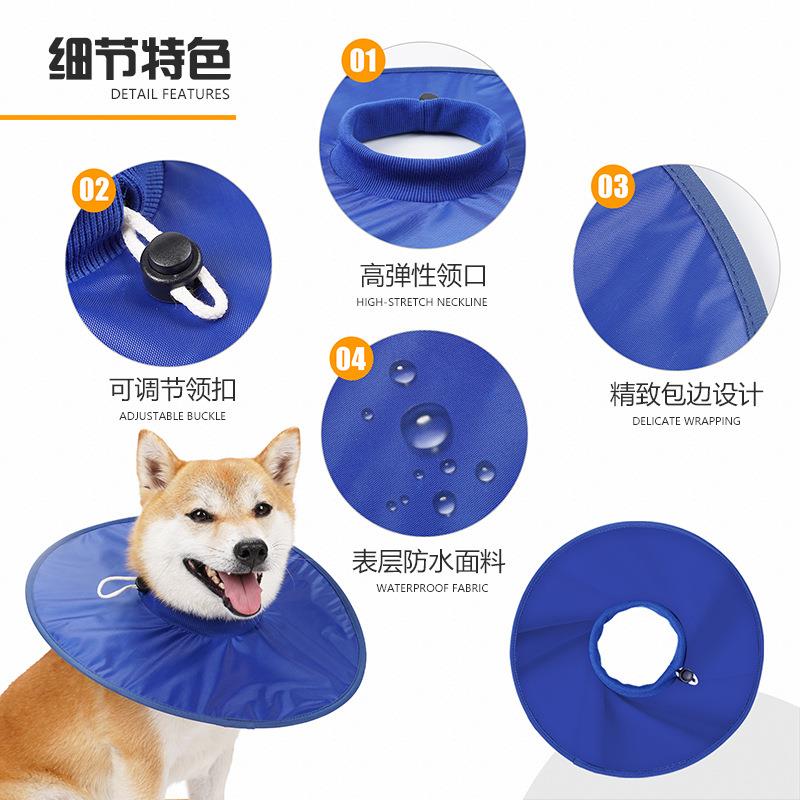 细节特色
DETAIL FEATURES

01
高弹性领口
HIGH-STRETCH NECKLINE

02
可调节领扣
ADJUSTABLE BUCKLE

03
精致包边设计
DELICATE WRAPPING

04
表层防水面料
WATERPROOF FABRIC