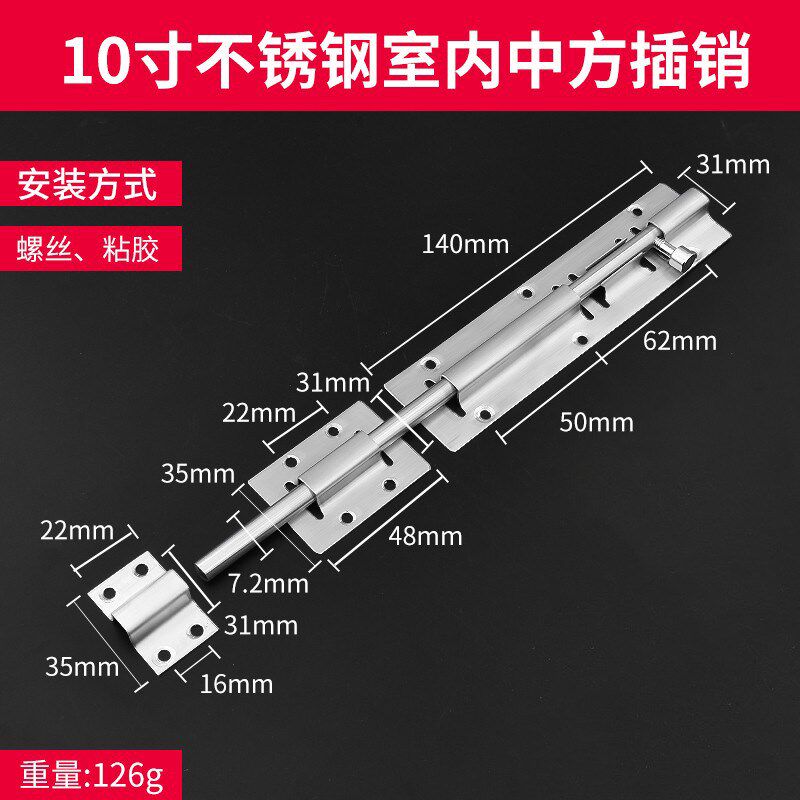 10寸不锈钢室内中方插销

安装方式

螺丝、粘胶

31mm

140mm

62mm

31mm

22mm

50mm

35mm

48mm

22mm

7.2mm

31mm

35mm

16mm

重量:126g