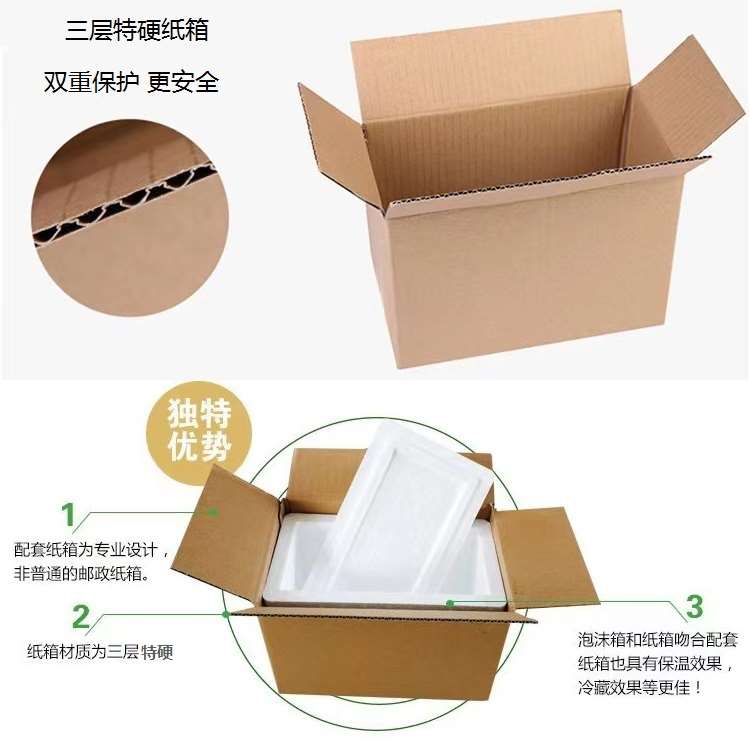 三层特硬纸箱

双重保护 更安全

独特优势

1

配套纸箱为专业设计，非普通的邮政纸箱。

2

纸箱材质为三层特硬

3

泡沫箱和纸箱吻合配套纸箱也具有保温效果，冷藏效果等更佳！