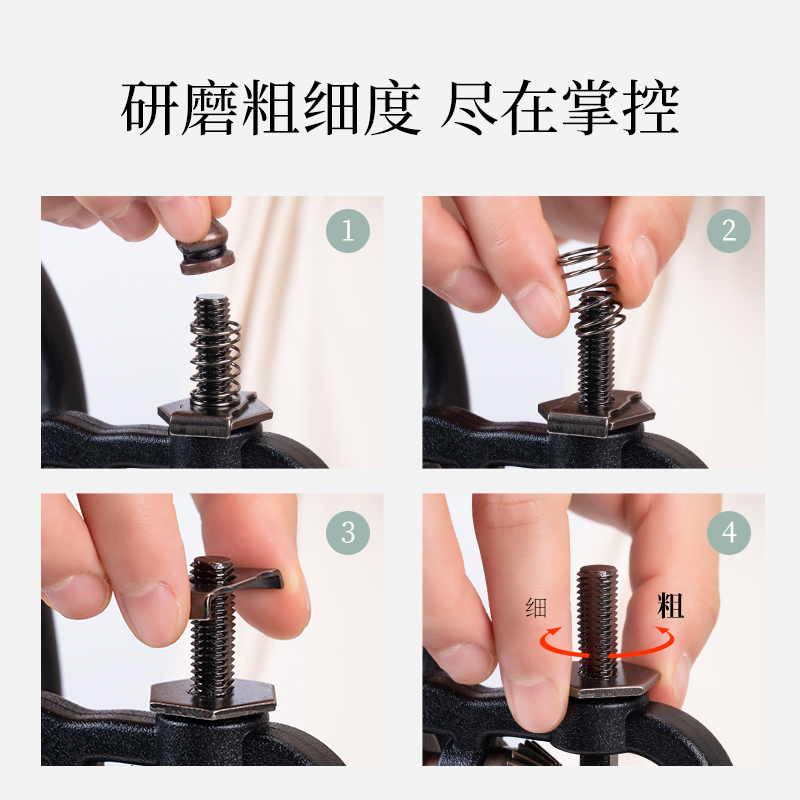 研磨粗细度 尽在掌控

1

2

3

4

细

粗