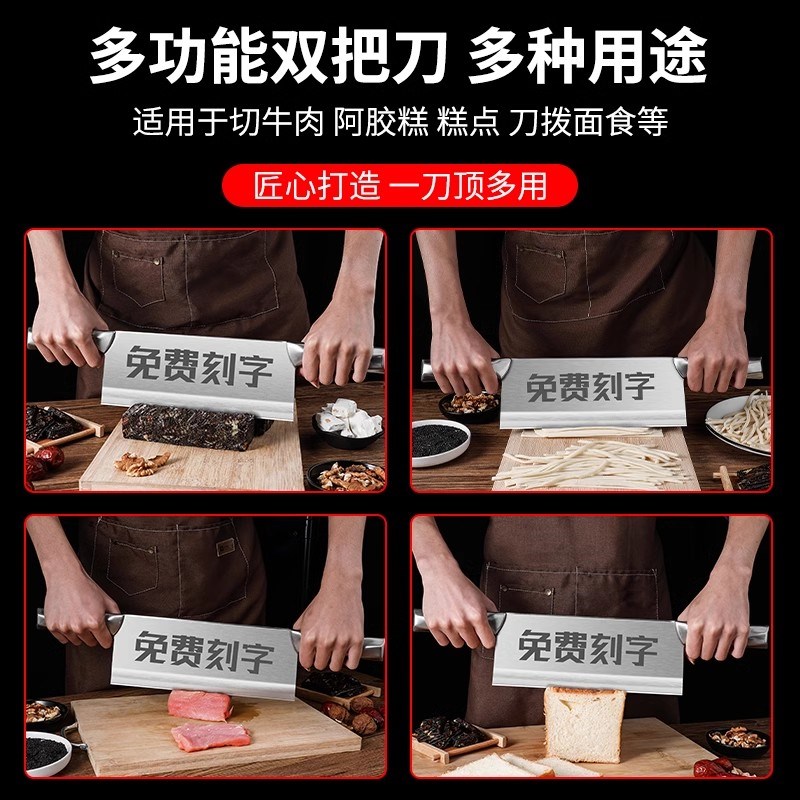 多功能双把刀 多种用途

适用于切牛肉 阿胶糕 糕点 刀拨面食等

匠心打造 一刀顶多用

免费刻字

免费刻字

免费刻字

免费刻字