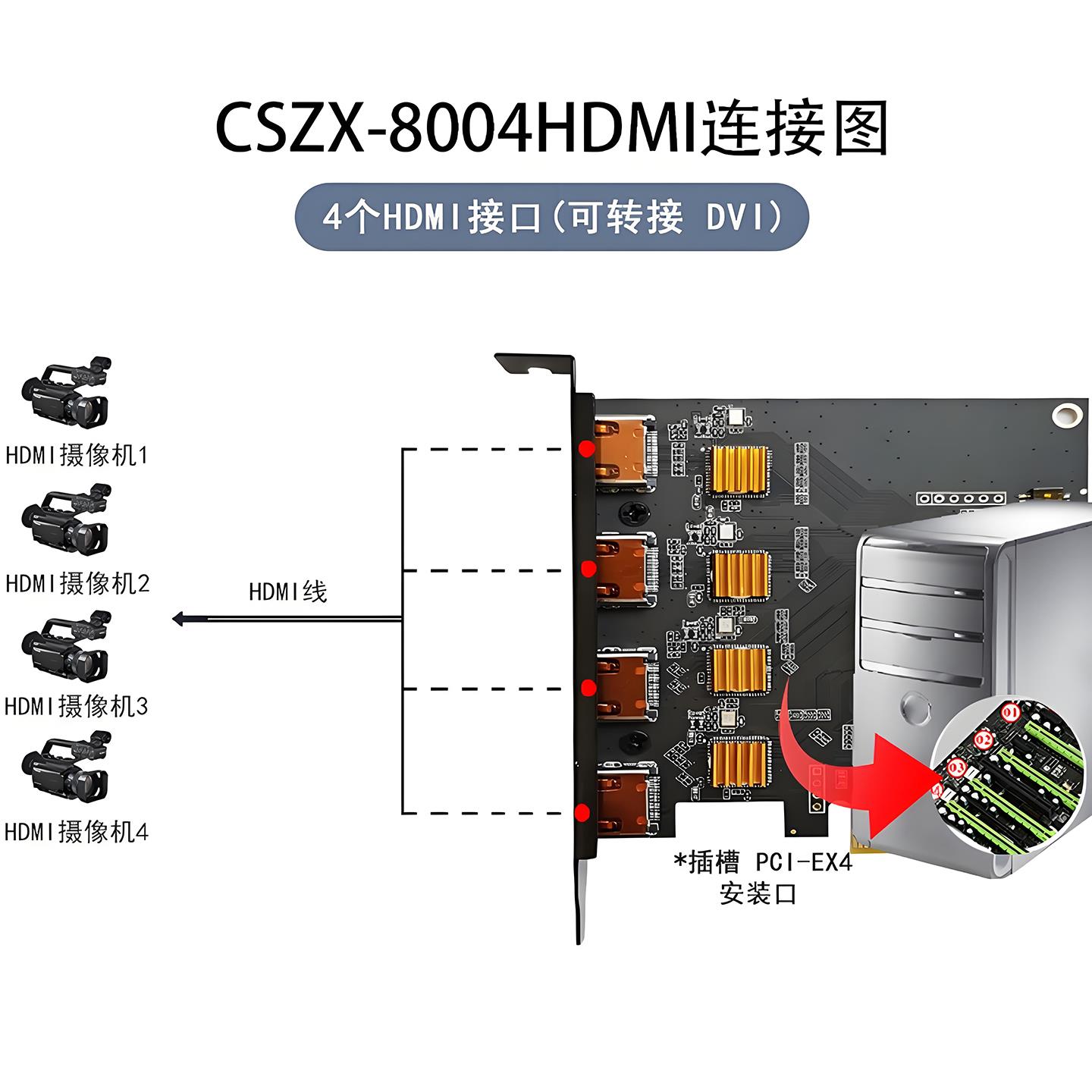 CSZX-8004HDMI连接图

4个HDMI接口（可转接 DVI）

HDMI摄像机1

HDMI摄像机2

HDMI摄像机3

HDMI摄像机4

HDMI线

*插槽 PCI-EX4 安装口

01

02

03