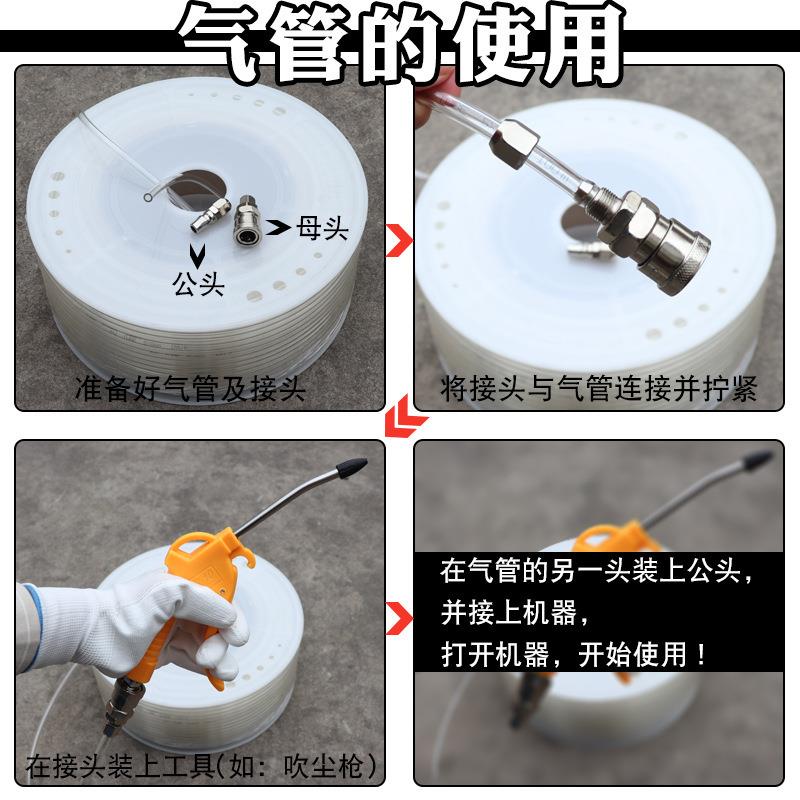 气管的使用

母头

公头

准备好气管及接头

将接头与气管连接并拧紧

在接头装上工具(如：吹尘枪)

在气管的另一头装上公头，
并接上机器，
打开机器，开始使用！