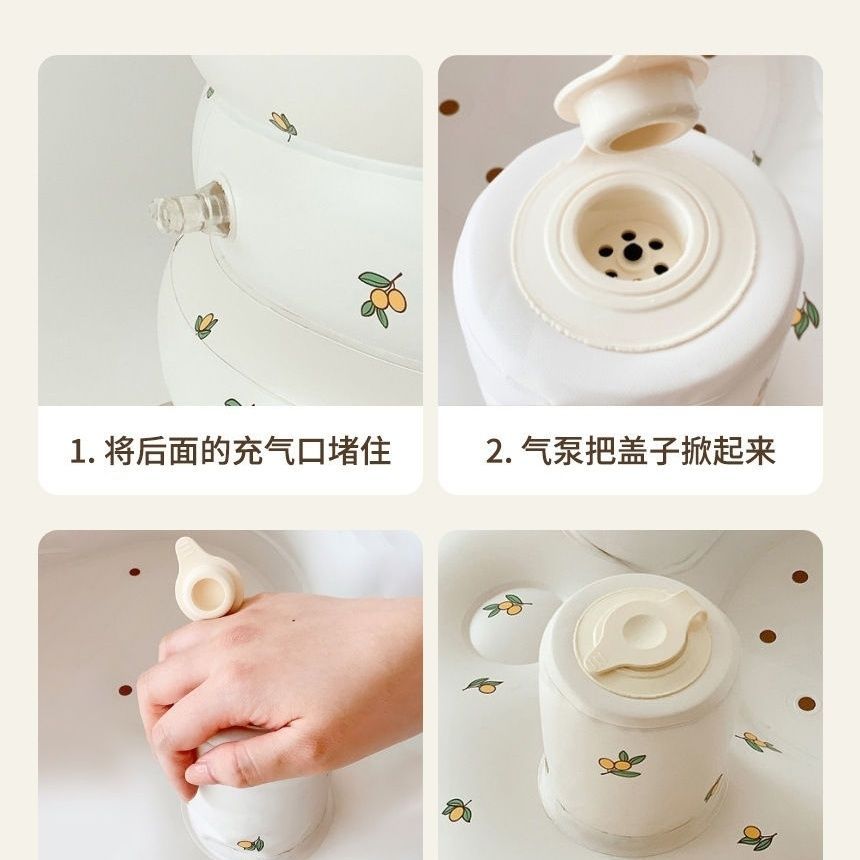 1. 将后面的充气口堵住

2. 气泵把盖子掀起来