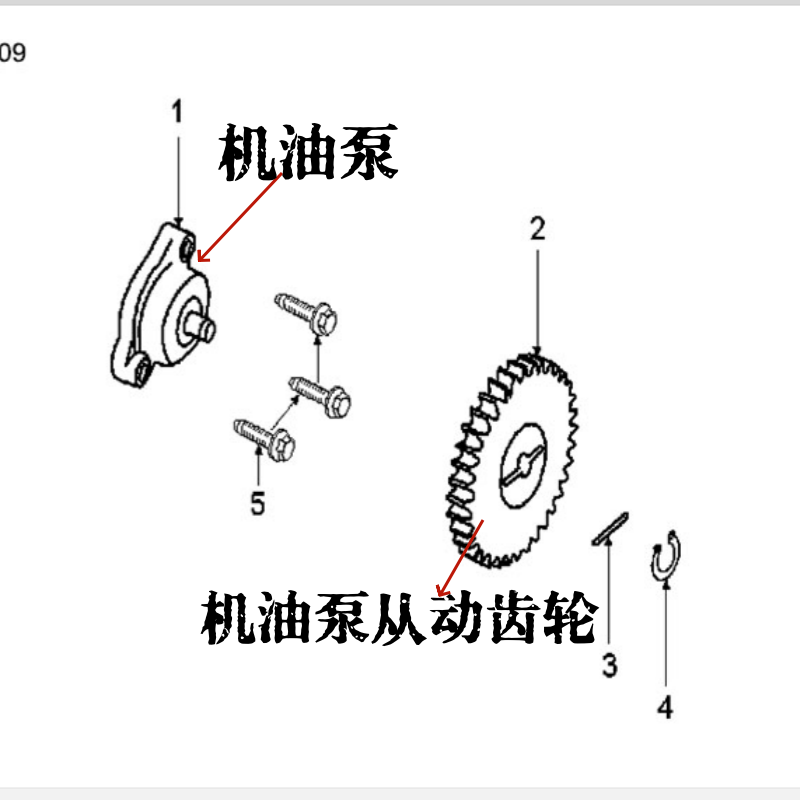 09

1

机油泵

2

5

机油泵从动齿轮

3

4