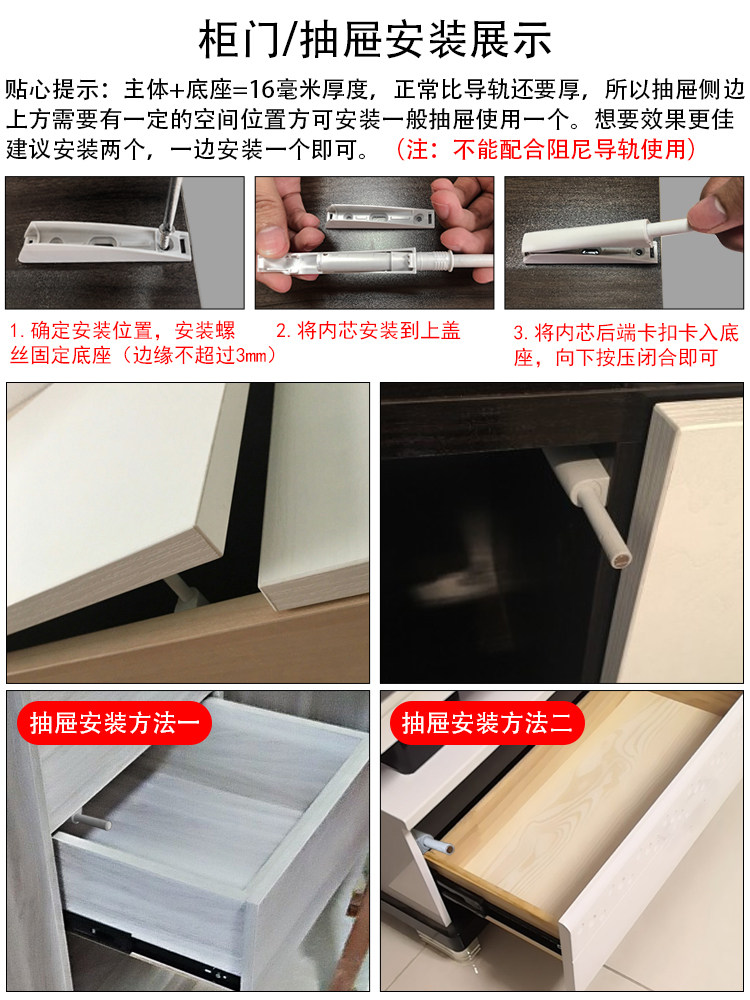 柜门/抽屉安装展示

贴心提示：主体+底座=16毫米厚度，正常比导轨还要厚，所以抽屉侧边上方需要有一定的空间位置方可安装一般抽屉使用一个。想要效果更佳建议安装两个，一边安装一个即可。（注：不能配合阻尼导轨使用）

1. 确定安装位置，安装螺丝固定底座（边缘不超过3mm）

2. 将内芯安装到上盖

3. 将内芯后端卡扣卡入底座，向下按压闭合即可

抽屉安装方法一

抽屉安装方法二