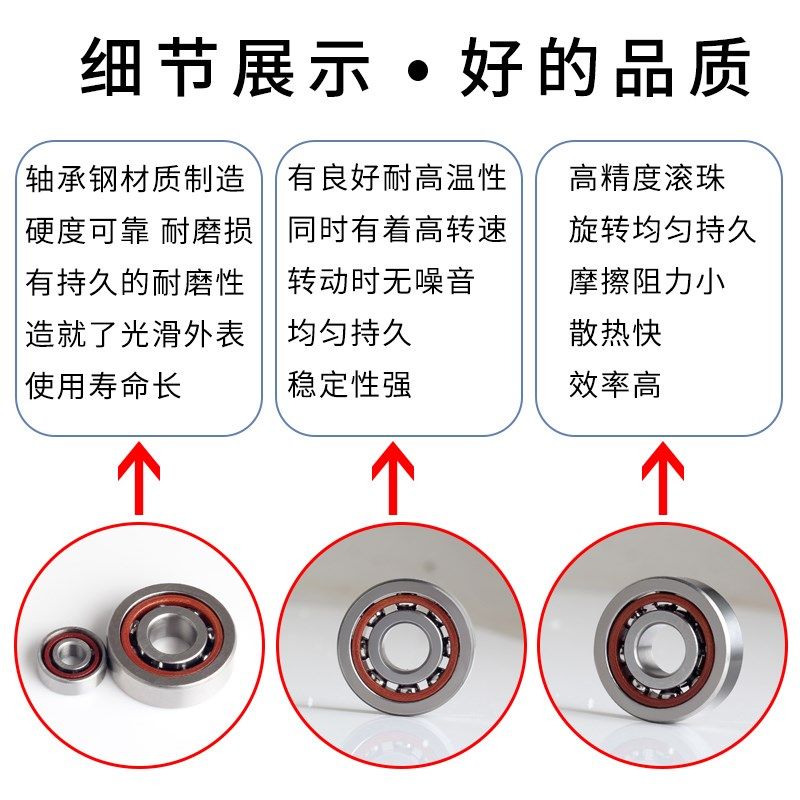 细节展示 • 好的品质

轴承钢材质制造
硬度可靠 耐磨损
有持久的耐磨性
造就了光滑外表
使用寿命长

有良好耐高温性
同时有着高转速
转动时无噪音
均匀持久
稳定性强

高精度滚珠
旋转均匀持久
摩擦阻力小
散热快
效率高