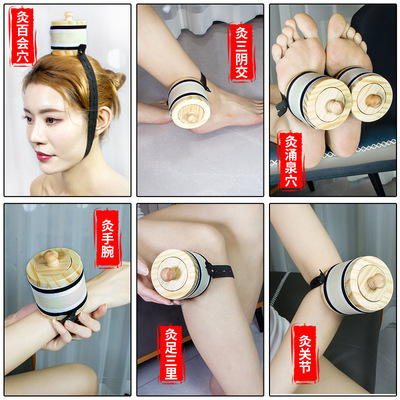 灸百会穴

灸三阴交

灸涌泉穴

灸手腕

灸足三里

灸关节