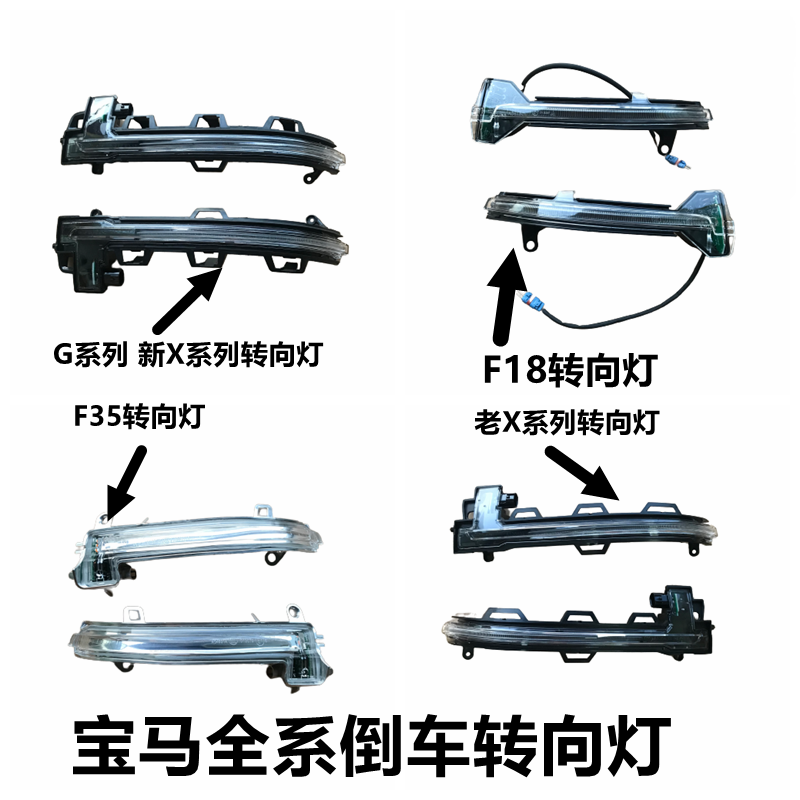 G系列 新X系列转向灯

F18转向灯

F35转向灯

老X系列转向灯

宝马全系倒车转向灯