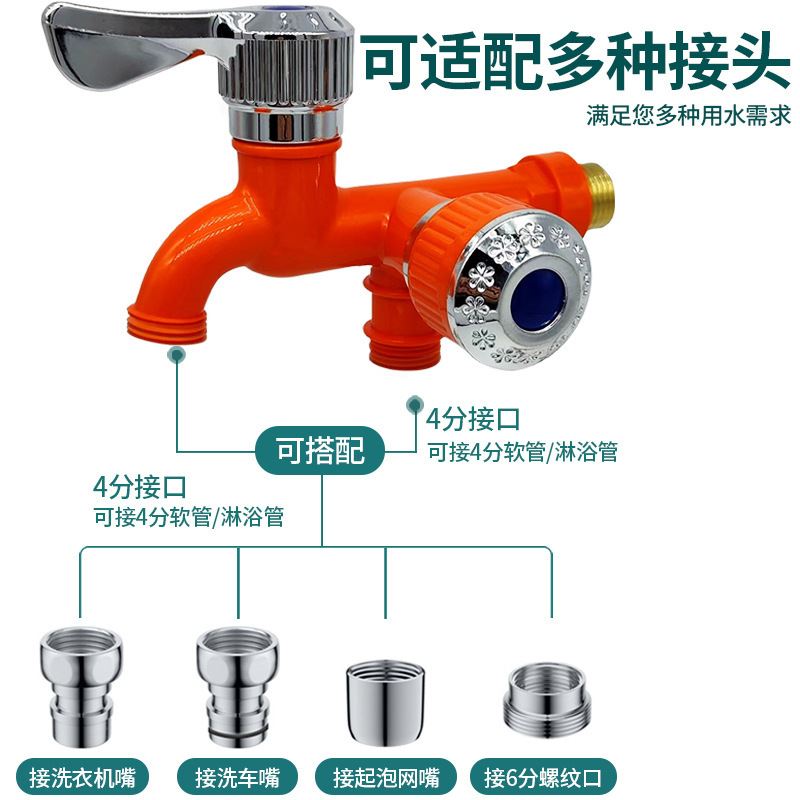 可适配多种接头
满足您多种用水需求

4分接口
可接4分软管/淋浴管

可搭配

4分接口
可接4分软管/淋浴管

接洗衣机嘴
接洗车嘴
接起泡网嘴
接6分螺纹口