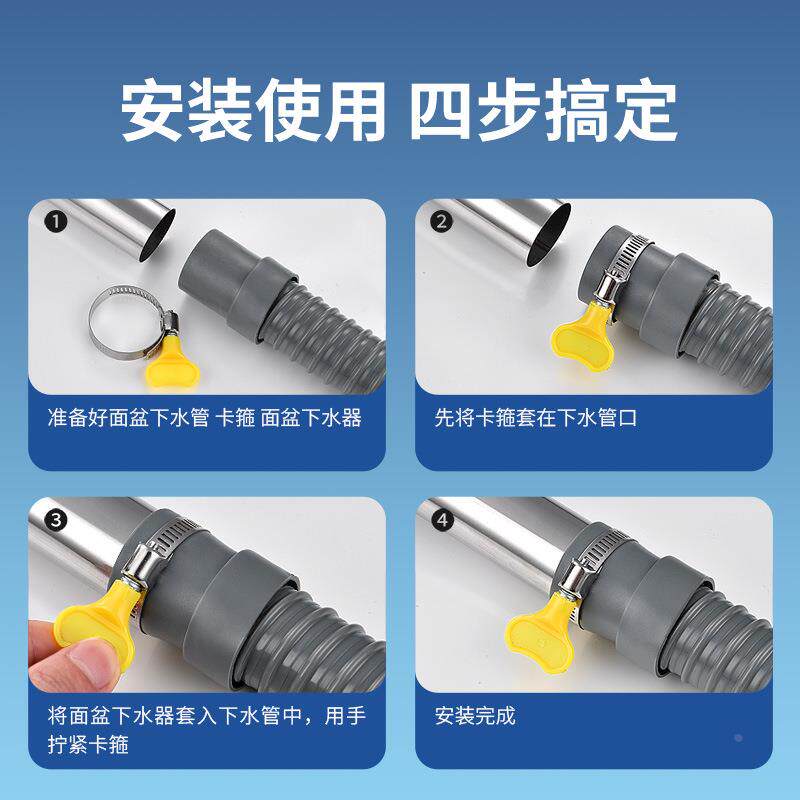 安装使用 四步搞定

1
准备好面盆下水管 卡箍 面盆下水器

2
先将卡箍套在下水管口

3
将面盆下水器套入下水管中，用手拧紧卡箍

4
安装完成