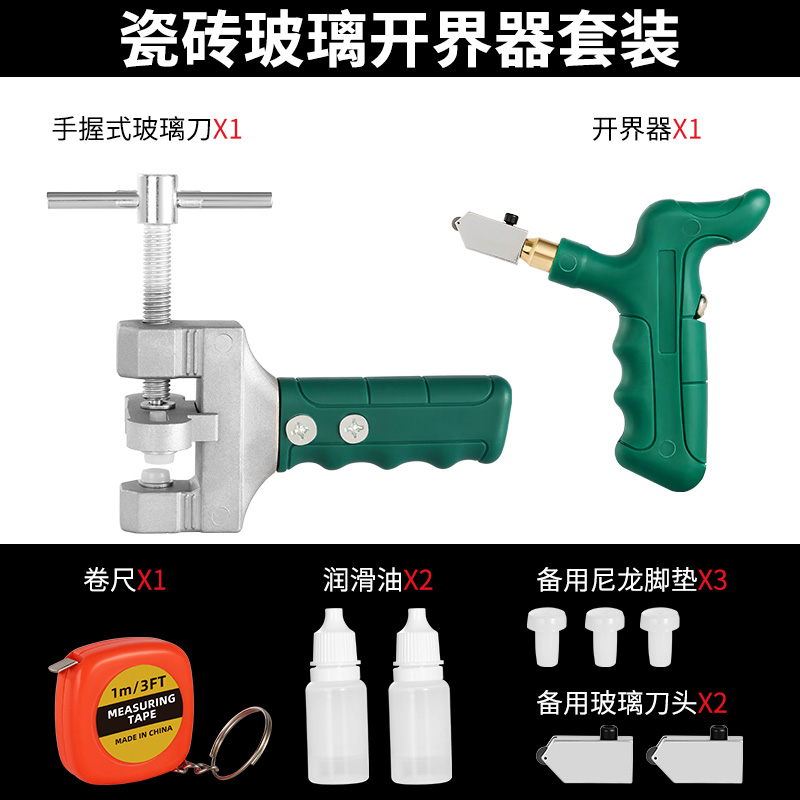 瓷砖玻璃开界器套装

手握式玻璃刀X1

开界器X1

卷尺X1

1m/3FT
MEASURING TAPE
MADE IN CHINA

润滑油X2

备用尼龙脚垫X3

备用玻璃刀头X2