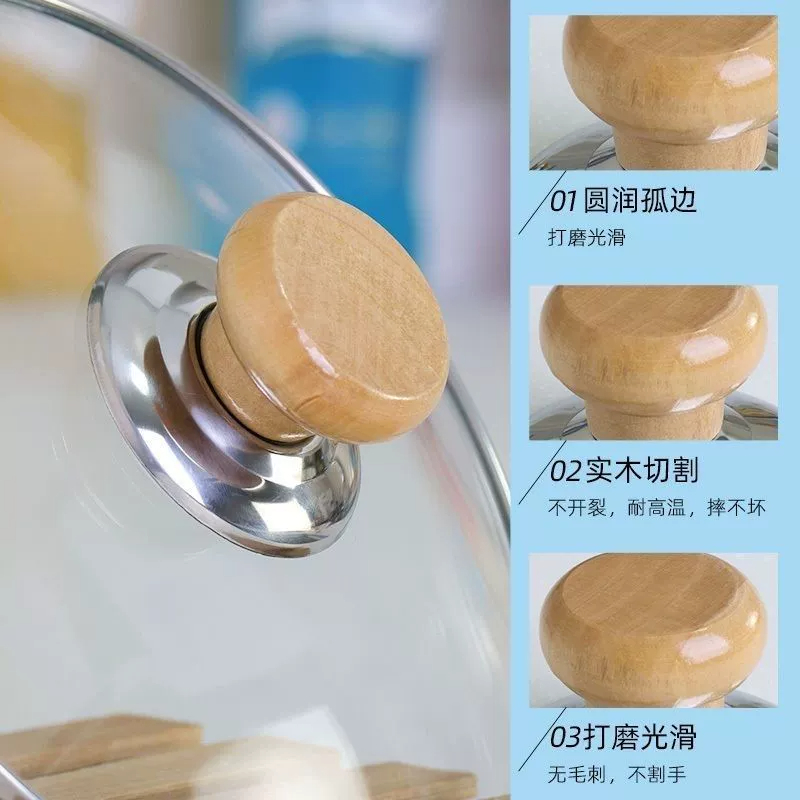 01 圆润孤边
打磨光滑

02 实木切割
不开裂，耐高温，摔不坏

03打磨光滑
无毛刺，不割手