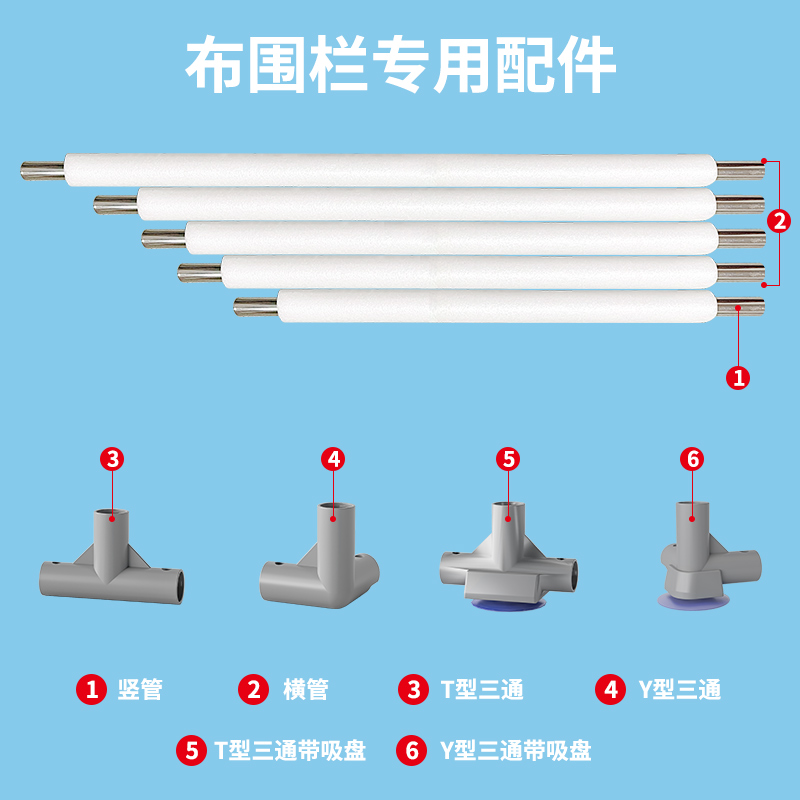 布围栏专用配件

2

1

3

4

5

6

1 竖管
2 横管
3 T型三通
4 Y型三通
5 T型三通带吸盘
6 Y型三通带吸盘