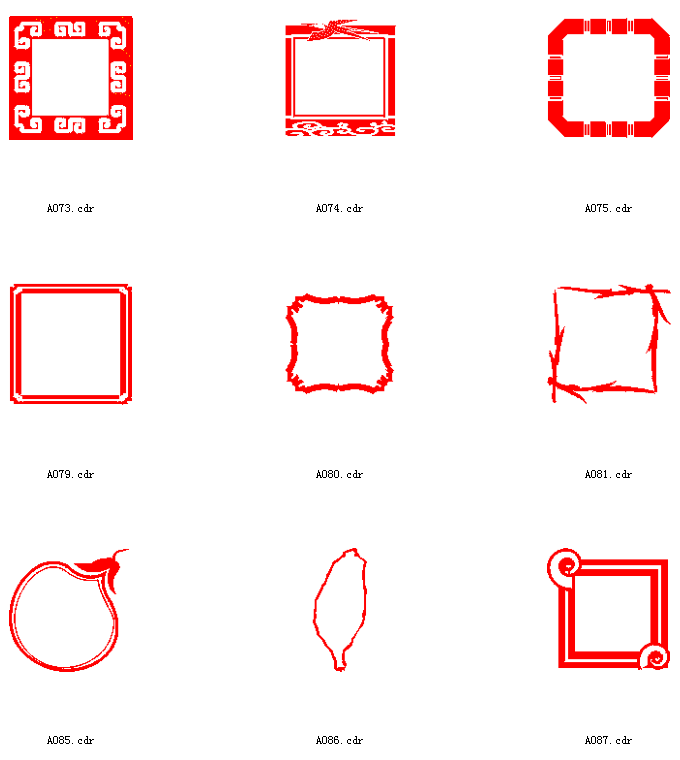 A073.cdr

A074.cdr

A075.cdr

A079.cdr

A080.cdr

A081.cdr

A085.cdr

A086.cdr

A087.cdr