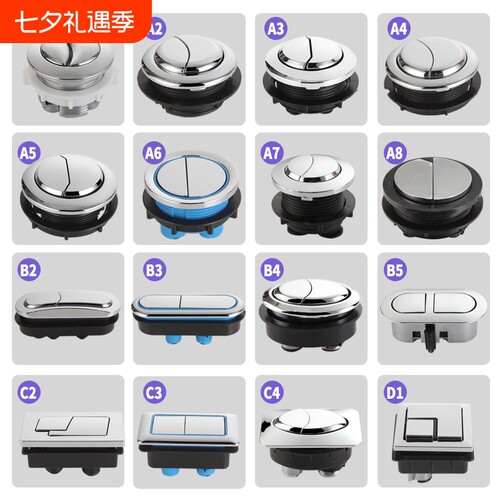 七夕礼遇季

A2

A3

A4

A5

A6

A7

A8

B2

B3

B4

B5

C2

C3

C4

D1