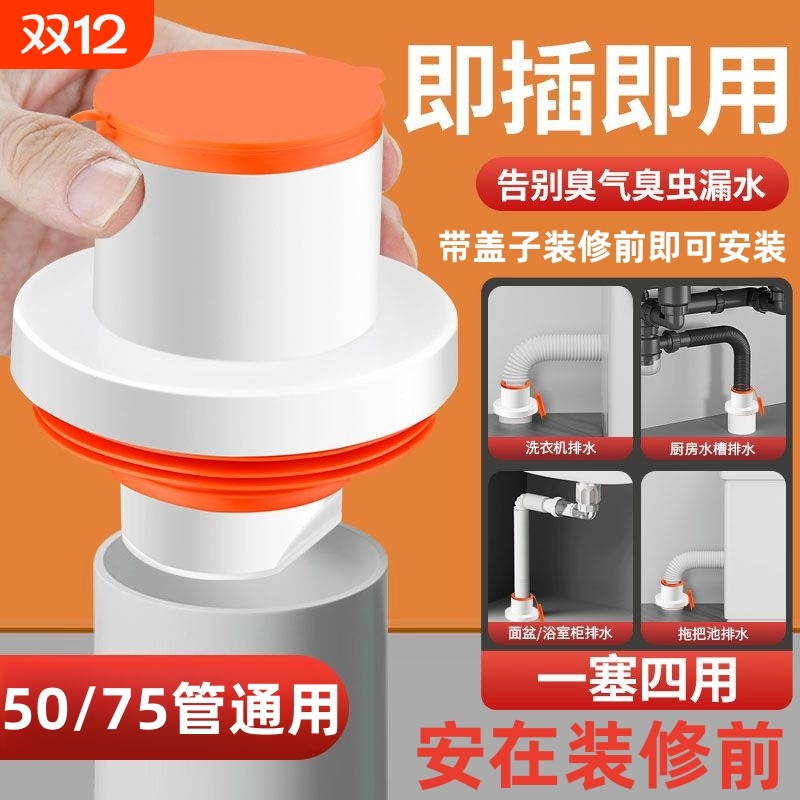 双12

即插即用

告别臭气臭虫漏水

带盖子装修前即可安装

洗衣机排水

厨房水槽排水

面盆/浴室柜排水

拖把池排水

一塞四用

50/75管通用

安在装修前