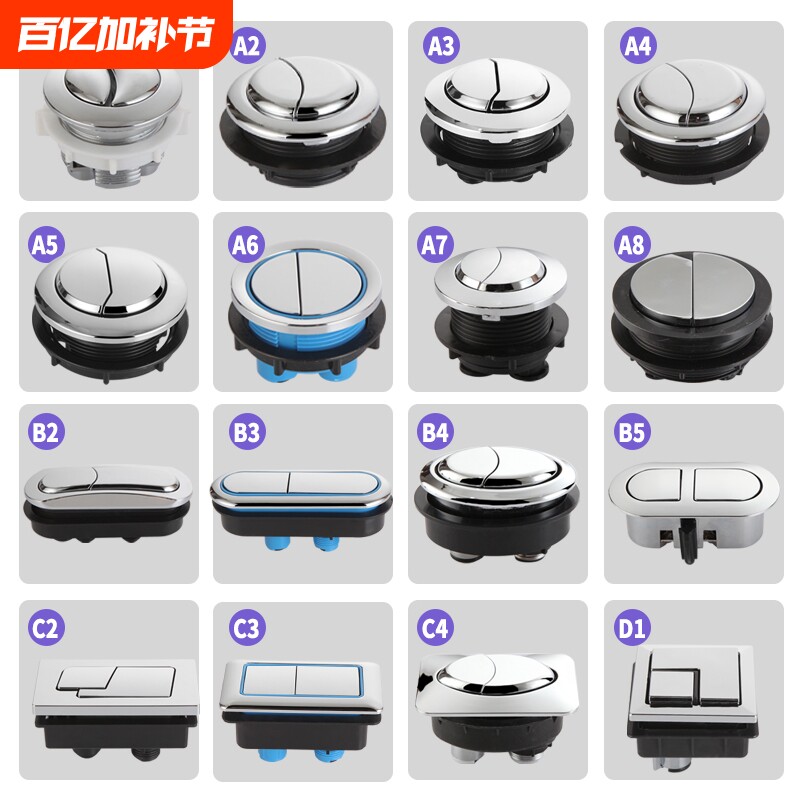 百亿加补节

A2

A3

A4

A5

A6

A7

A8

B2

B3

B4

B5

C2

C3

C4

D1