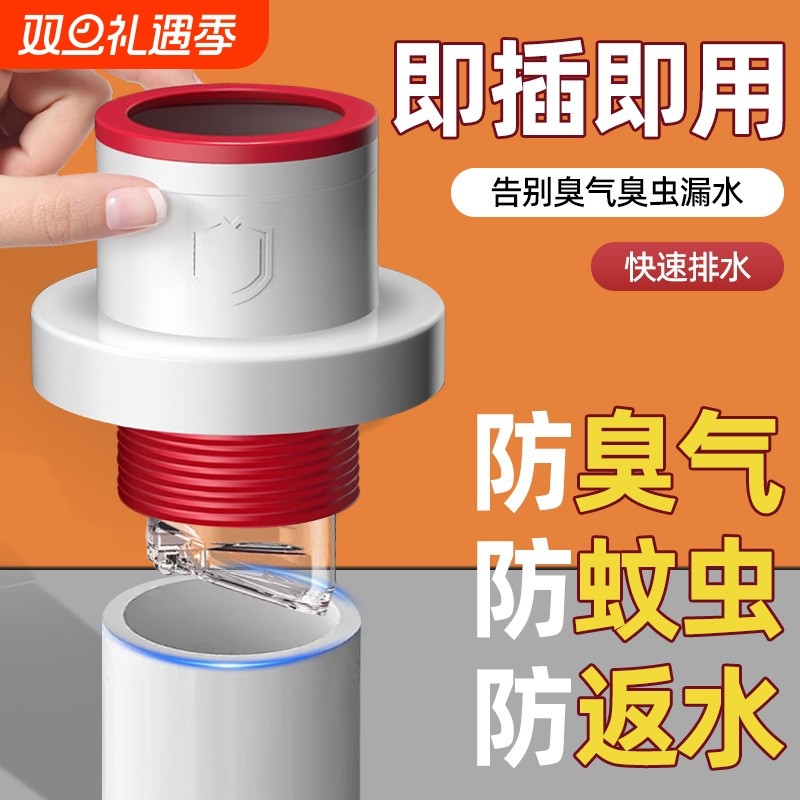 双旦礼遇季

即插即用

告别臭气臭虫漏水

快速排水

防臭气
防蚊虫
防返水