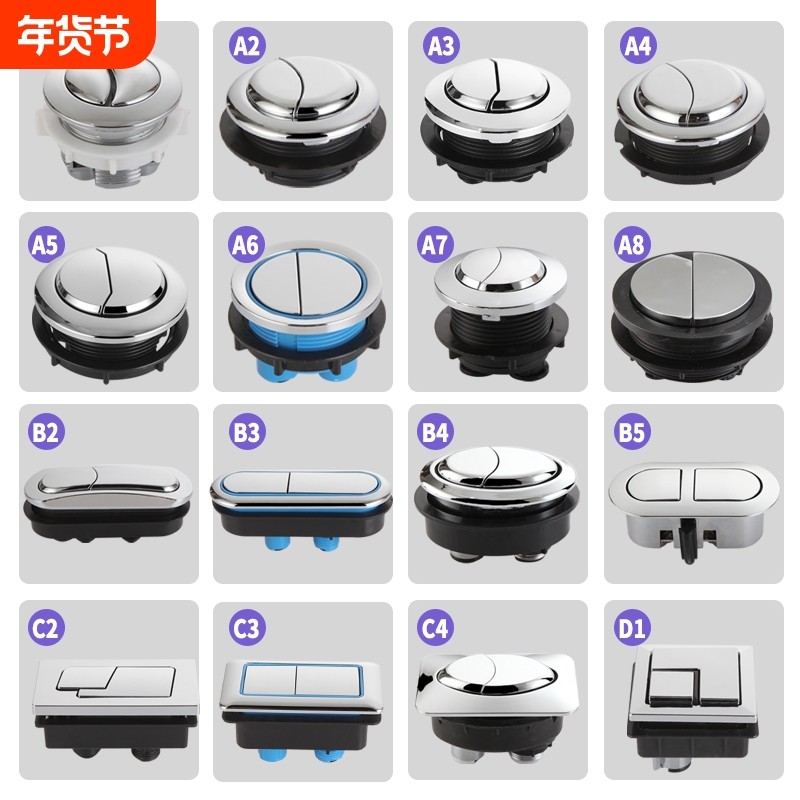 年货节

A2

A3

A4

A5

A6

A7

A8

B2

B3

B4

B5

C2

C3

C4

D1