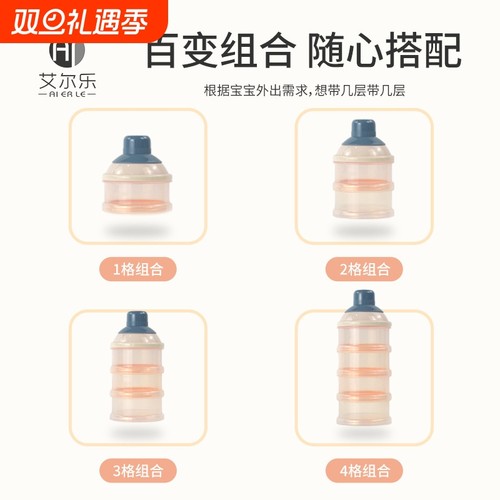 双旦礼遇季

艾尔乐
AI ER LE

百变组合 随心搭配

根据宝宝外出需求，想带几层带几层

1格组合

2格组合

3格组合

4格组合