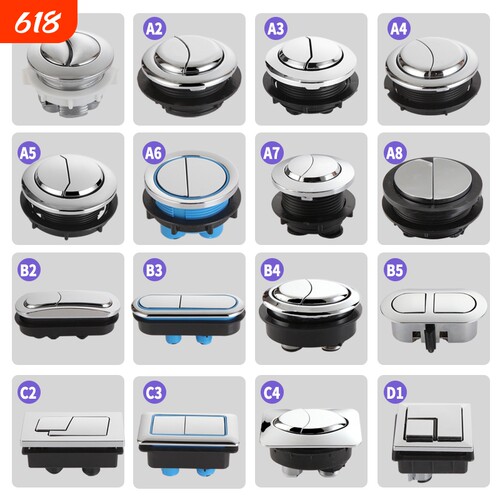 618

A2

A3

A4

A5

A6

A7

A8

B2

B3

B4

B5

C2

C3

C4

D1