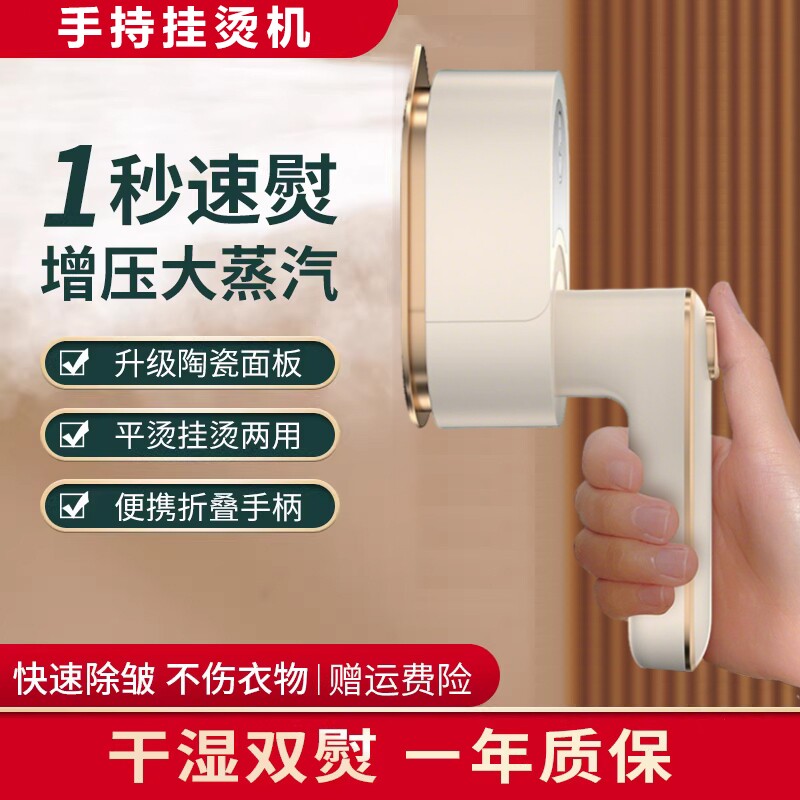 手持挂烫机

1秒速熨
增压大蒸汽

☑ 升级陶瓷面板

☑ 平烫挂烫两用

☑ 便携折叠手柄

快速除皱 不伤衣物 | 赠运费险

干湿双熨 一年质保