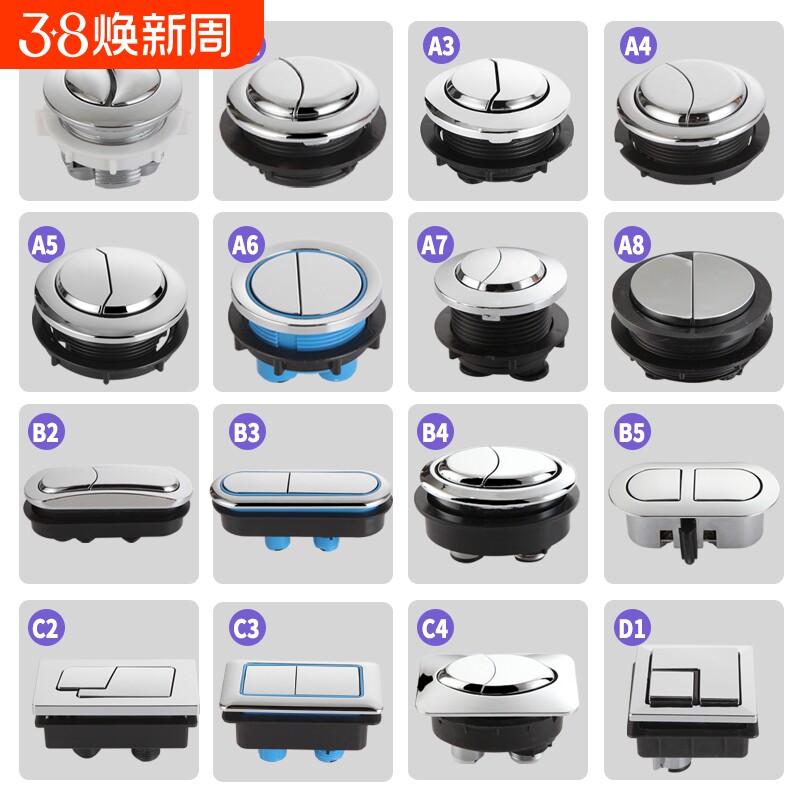 3·8焕新周

A3

A4

A5

A6

A7

A8

B2

B3

B4

B5

C2

C3

C4

D1