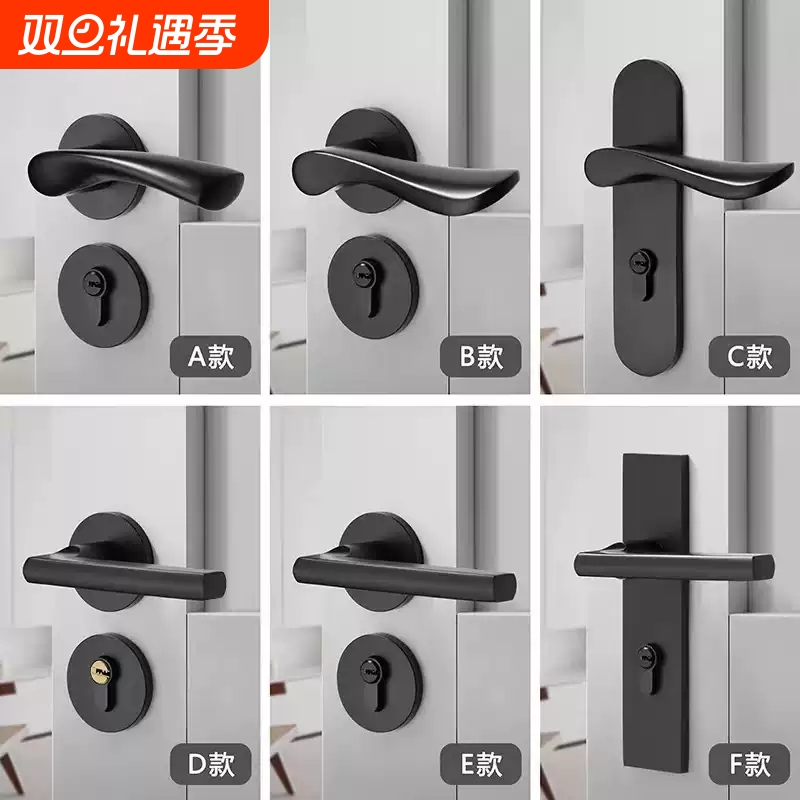 双旦礼遇季

A款

B款

C款

D款

E款

F款