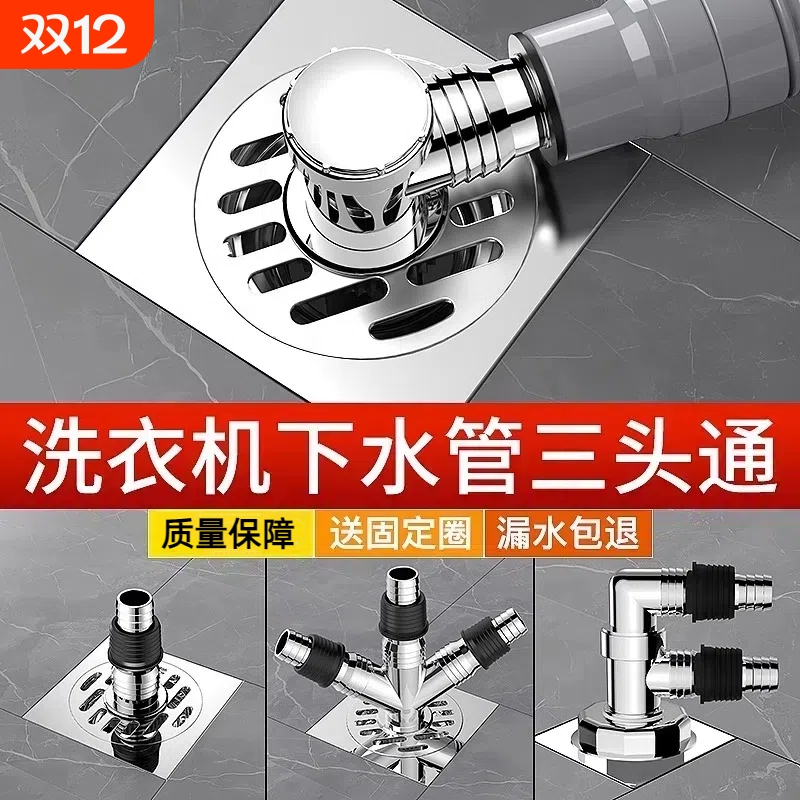 双12

洗衣机下水管三头通

质量保障
送固定圈
漏水包退