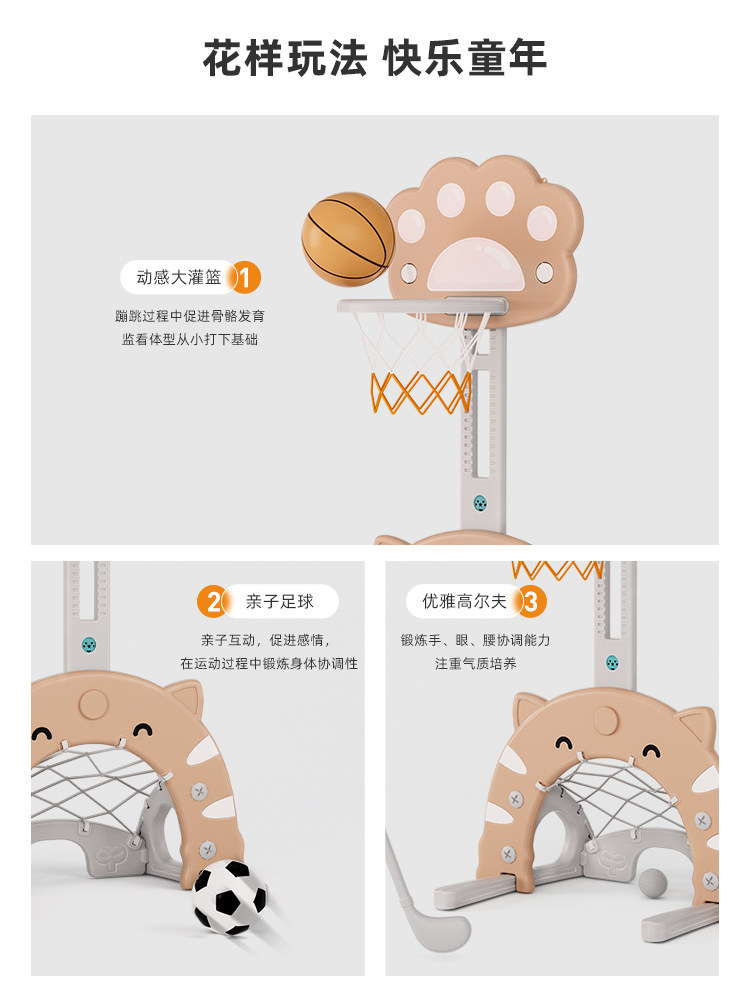 花样玩法 快乐童年

动感大灌篮 1

蹦跳过程中促进骨骼发育
监看体型从小打下基础

2 亲子足球

亲子互动，促进感情，
在运动过程中锻炼身体协调性

优雅高尔夫 3

锻炼手、眼、腰协调能力
注重气质培养